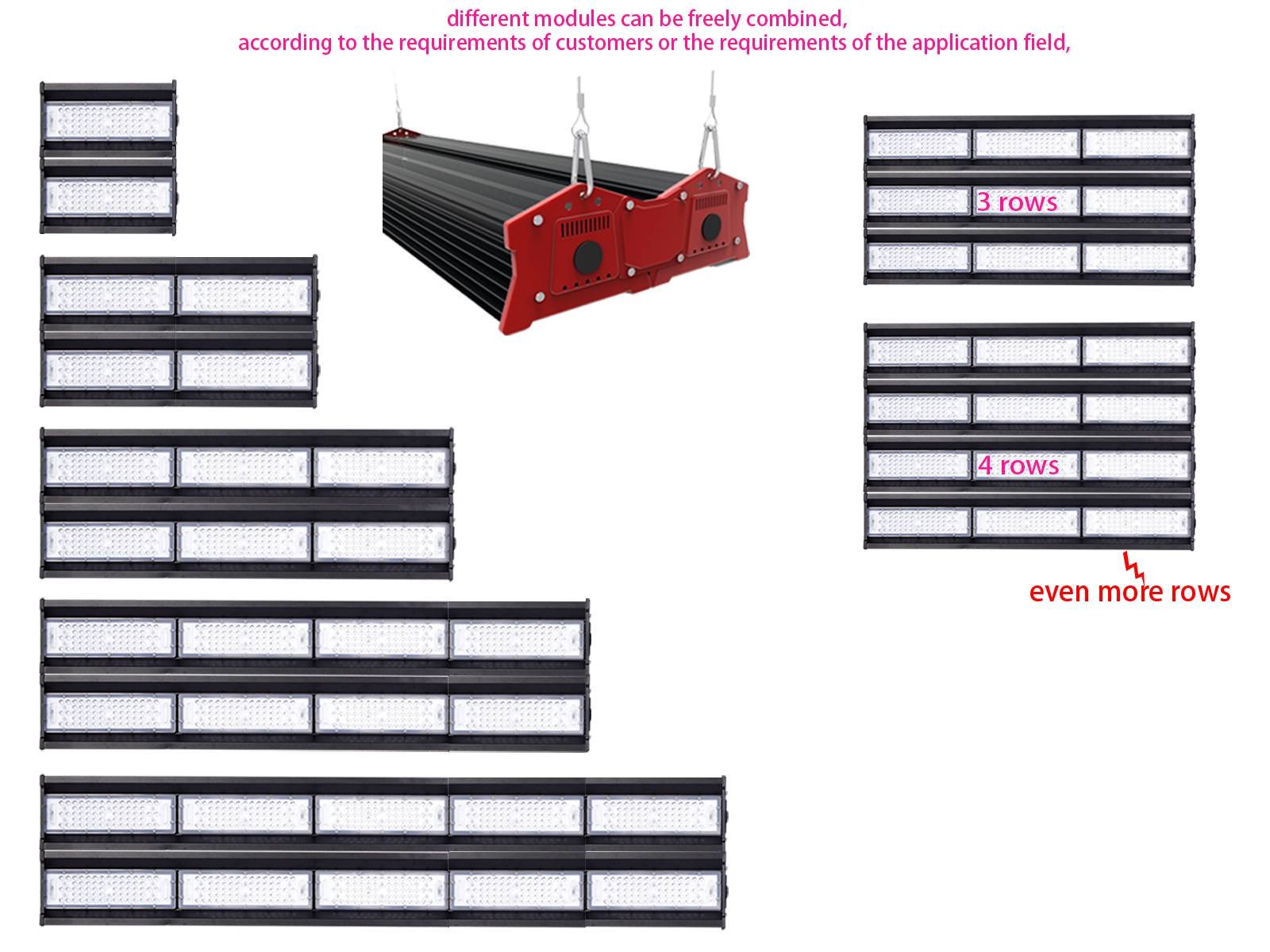 different modules can be freely combined,
according to the requirements of customers or the requirements of the application field,

3 rows

4 rows

even more rows